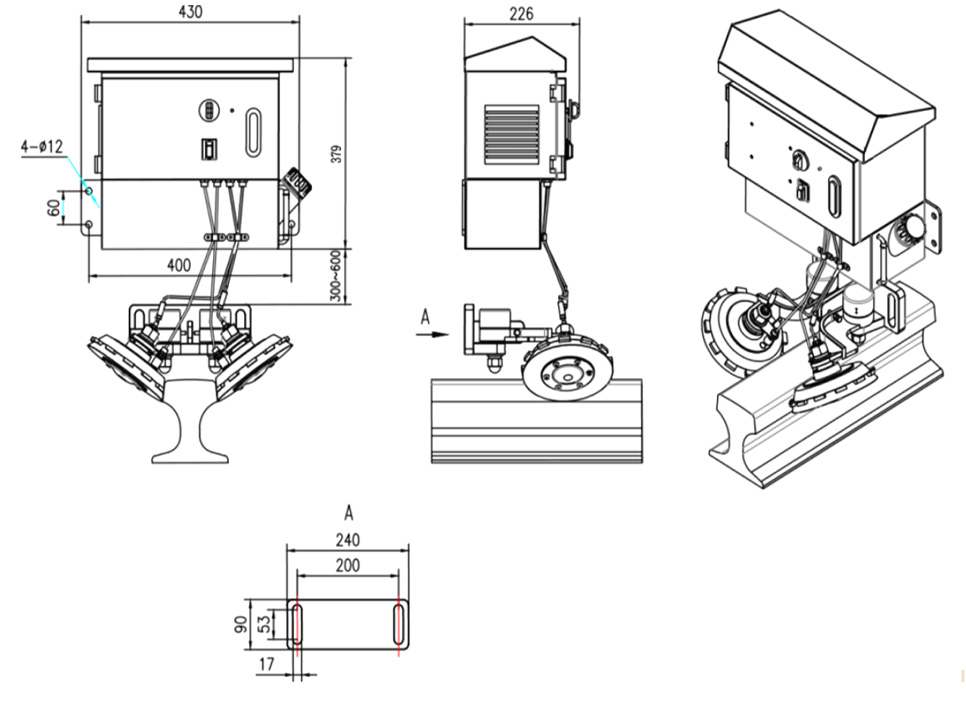 430

4-ø12

60

379

400

300~600

226

A

A

240

200

90

53

17